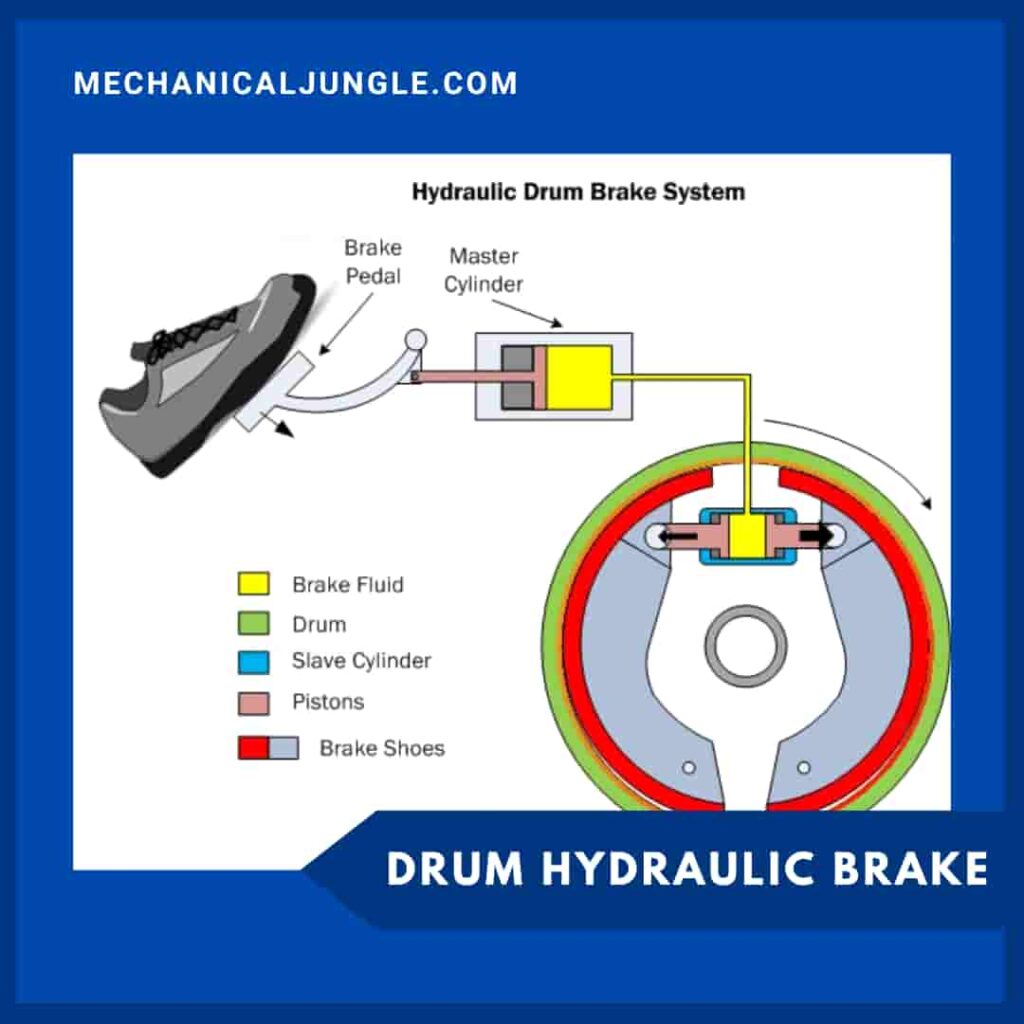 MECHANICALJUNGLE.COM

Hydraulic Drum Brake System

Brake Pedal

Master Cylinder

Brake Fluid
Drum
Slave Cylinder
Pistons
Brake Shoes

DRUM HYDRAULIC BRAKE