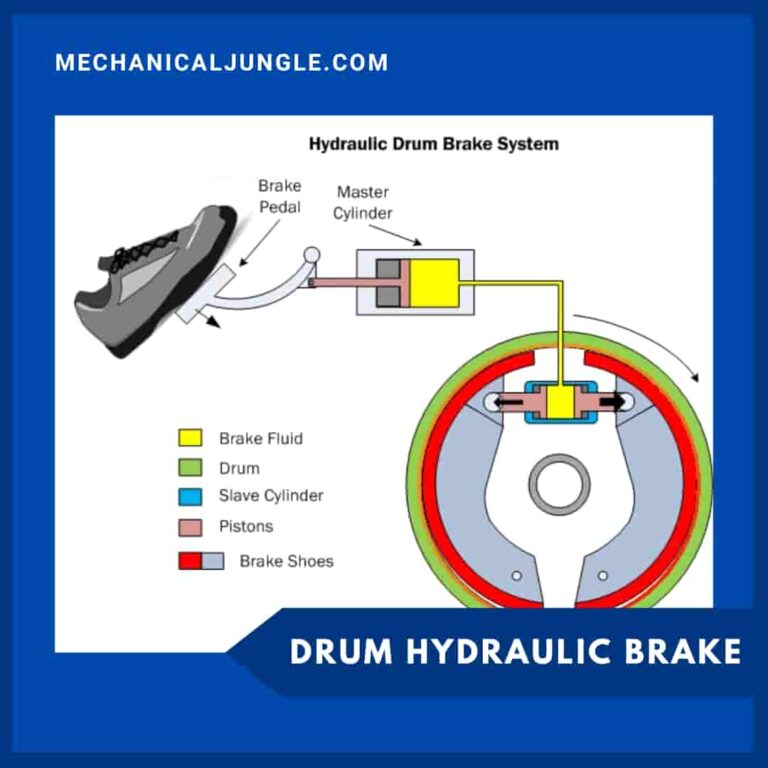 MECHANICALJUNGLE.COM

Hydraulic Drum Brake System

Brake Pedal

Master Cylinder

Brake Fluid
Drum
Slave Cylinder
Pistons
Brake Shoes

DRUM HYDRAULIC BRAKE