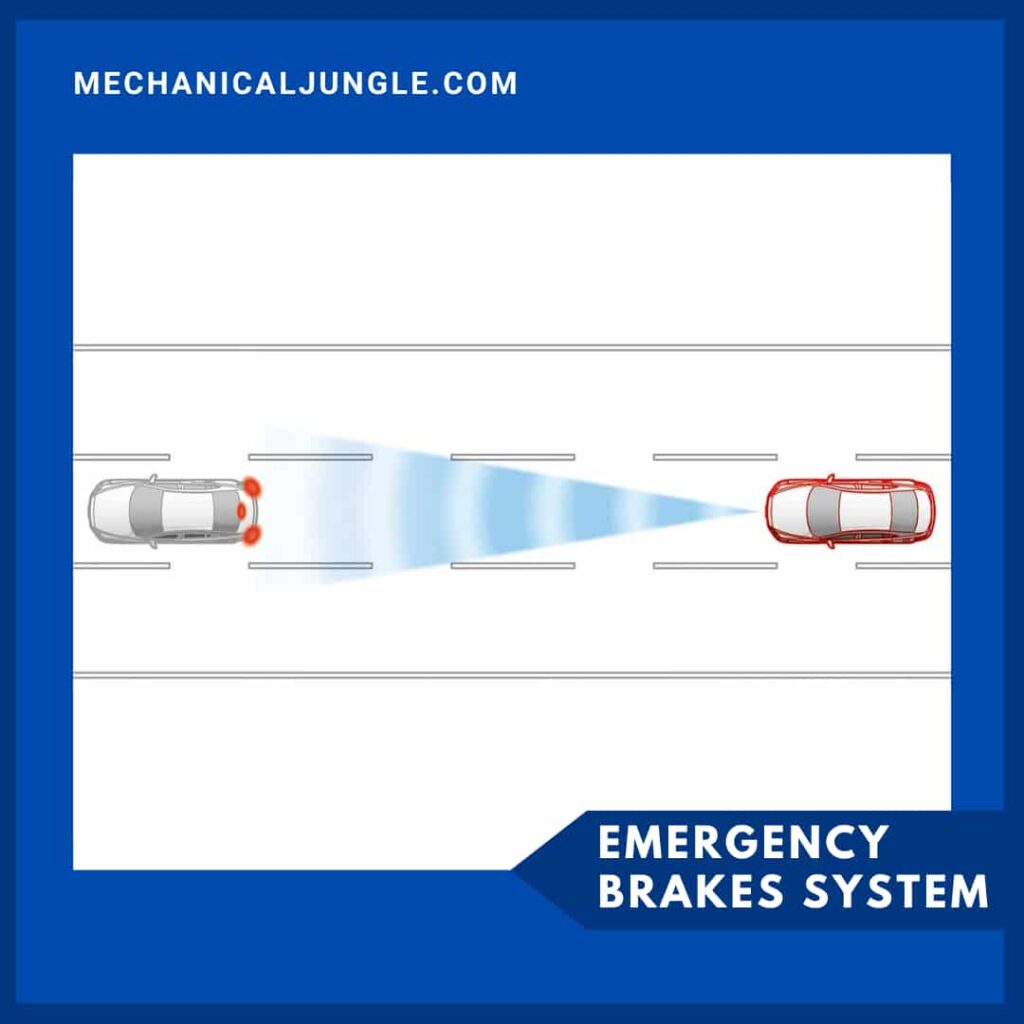 MECHANICALJUNGLE.COM

EMERGENCY BRAKES SYSTEM